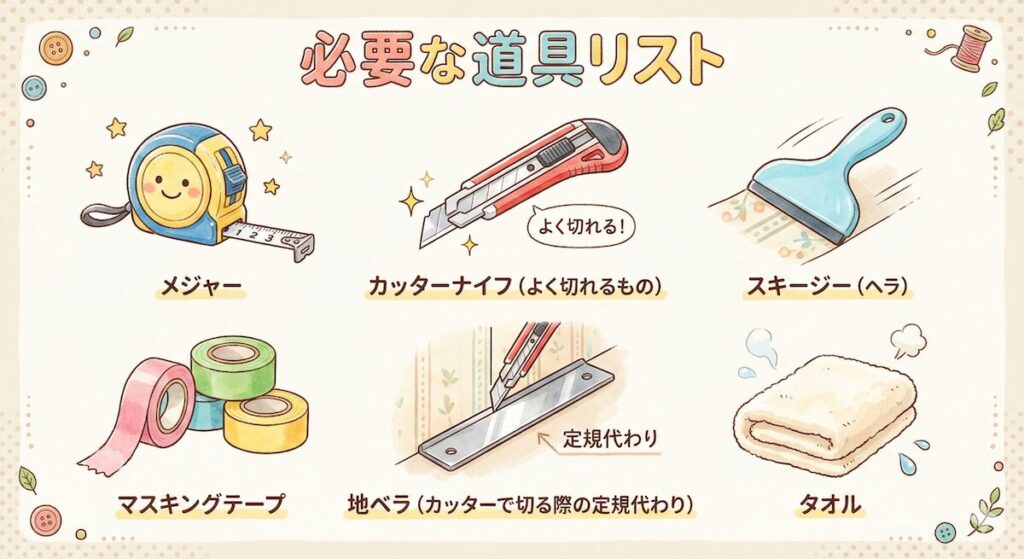 必要な道具リスト

1 2 3

メジャー

よく切れる!

カッターナイフ（よく切れるもの）

スキージー（ヘラ）

マスキングテープ

定規代わり

地ベラ（カッターで切る際の定規代わり）

タオル